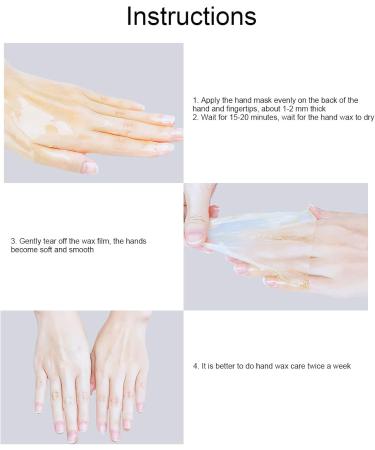 Instructions

1. Apply the hand mask evenly on the back of the hand and fingertips, about 1-2 mm thick
2. Wait for 15-20 minutes, wait for the hand wax to dry

3. Gently tear off the wax film, the hands become soft and smooth

4. It is better to do hand wax care twice a week