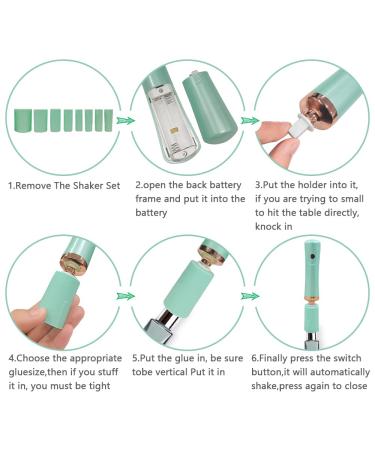 1.Remove The Shaker Set

2.open the back battery frame and put it into the battery

3.Put the holder into it, if you are trying to small to hit the table directly, knock in

4.Choose the appropriate gluesize,then if you stuff it in, you must be tight

5.Put the glue in, be sure tobe vertical Put it in

6.Finally press the switch button,it will automatically shake,press again to close