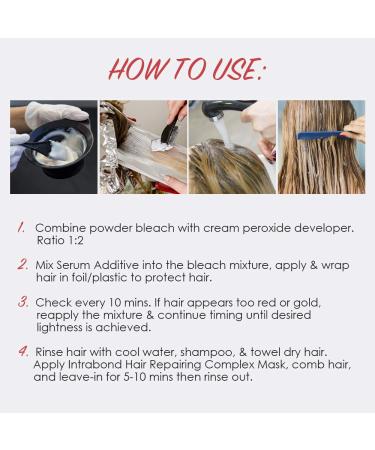 HOW TO USE:

1. Combine powder bleach with cream peroxide developer. Ratio 1:2

2. Mix Serum Additive into the bleach mixture, apply & wrap hair in foil/plastic to protect hair.

3. Check every 10 mins. If hair appears too red or gold, reapply the mixture & continue timing until desired lightness is achieved.

4. Rinse hair with cool water, shampoo, & towel dry hair. Apply Intrabond Hair Repairing Complex Mask, comb hair, and leave-in for 5-10 mins then rinse out.