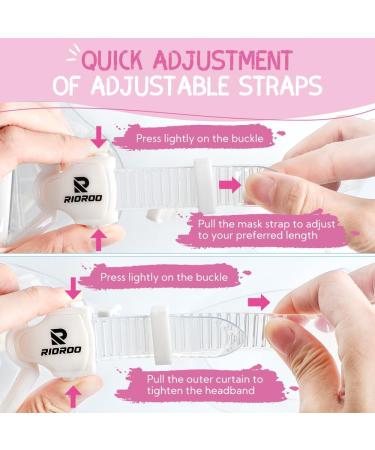 QUICK ADJUSTMENT
OF ADJUSTABLE STRAPS

Press lightly on the buckle

RIOROO

Pull the mask strap to adjust to your preferred length

Press lightly on the buckle

RIOROO

Pull the outer curtain to tighten the headband