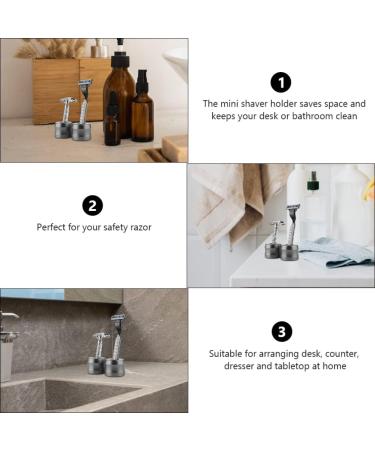 1

The mini shaver holder saves space and keeps your desk or bathroom clean

2

Perfect for your safety razor

3

Suitable for arranging desk, counter, dresser and tabletop at home