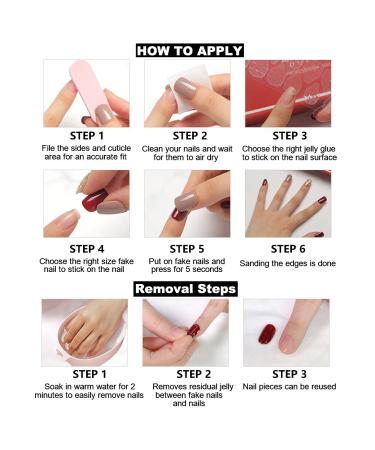 HOW TO APPLY

STEP 1
File the sides and cuticle area for an accurate fit

STEP 2
Clean your nails and wait for them to air dry

STEP 3
Choose the right jelly glue to stick on the nail surface

STEP 4
Choose the right size fake nail to stick on the nail

STEP 5
Put on fake nails and press for 5 seconds

STEP 6
Sanding the edges is done

Removal Steps

STEP 1
Soak in warm water for 2 minutes to easily remove nails

STEP 2
Removes residual jelly between fake nails and nails

STEP 3
Nail pieces can be reused