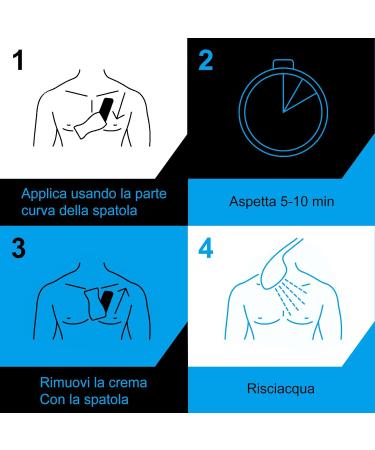 1

Applica usando la parte curva della spatola

2

Aspetta 5-10 min

3

Rimuovi la crema
Con la spatola

4

Risciacqua