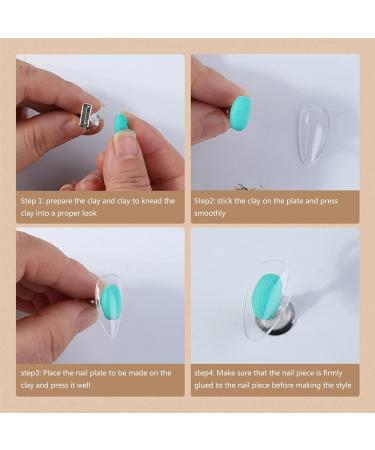 Step 1: prepare the clay and clay to knead the clay into a proper look

Step2: stick the clay on the plate and press smoothly

step3: Place the nail plate to be made on the clay and press it well

step4: Make sure that the nail piece is firmly glued to the nail piece before making the style