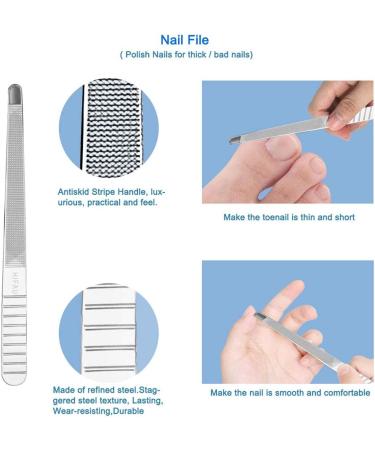 Nail File
( Polish Nails for thick / bad nails)

HIFAU

Antiskid Stripe Handle, luxurious, practical and feel.

Make the toenail is thin and short

Made of refined steel.Staggered steel texture, Lasting, Wear-resisting,Durable

Make the nail is smooth and comfortable