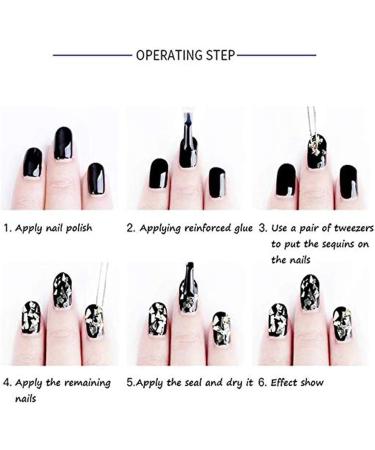 OPERATING STEP

1. Apply nail polish

2. Applying reinforced glue

3. Use a pair of tweezers to put the sequins on the nails

4. Apply the remaining nails

5.Apply the seal and dry it

6. Effect show