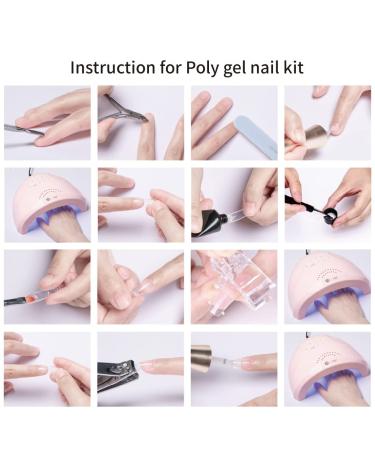 Instruction for Poly gel nail kit