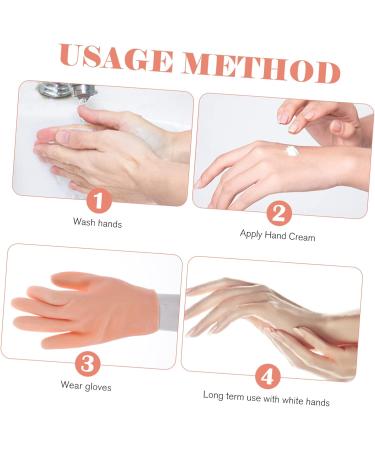 USAGE METHOD

1
Wash hands

2
Apply Hand Cream

3
Wear gloves

4
Long term use with white hands