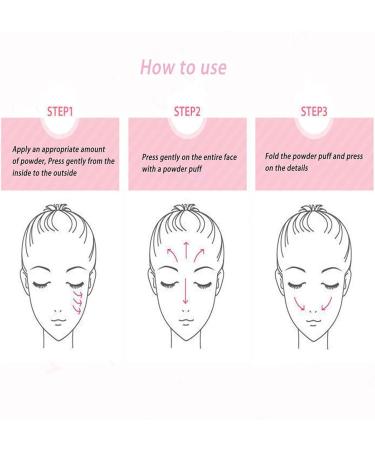 How to use

STEP1

Apply an appropriate amount of powder, Press gently from the inside to the outside

STEP2

Press gently on the entire face with a powder puff

STEP3

Fold the powder puff and press on the details