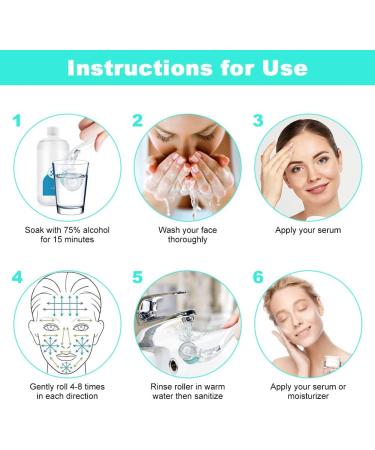 Instructions for Use

1
Soak with 75% alcohol for 15 minutes

2
Wash your face thoroughly

3
Apply your serum

4
Gently roll 4-8 times in each direction

5
Rinse roller in warm water then sanitize

6
Apply your serum or moisturizer