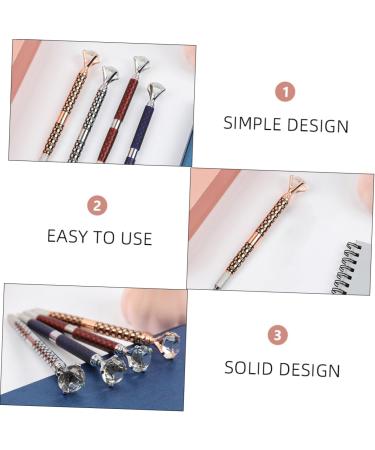 1
SIMPLE DESIGN

2
EASY TO USE

3
SOLID DESIGN