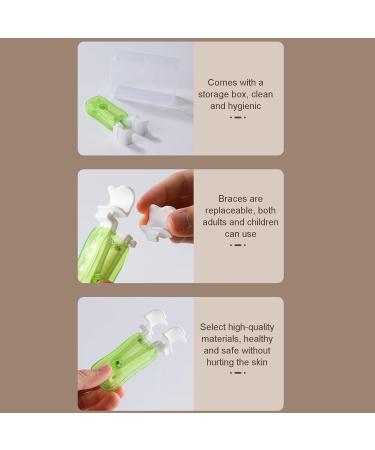 Comes with a storage box, clean and hygienic

Braces are replaceable, both adults and children can use

Select high-quality materials, healthy and safe without hurting the skin