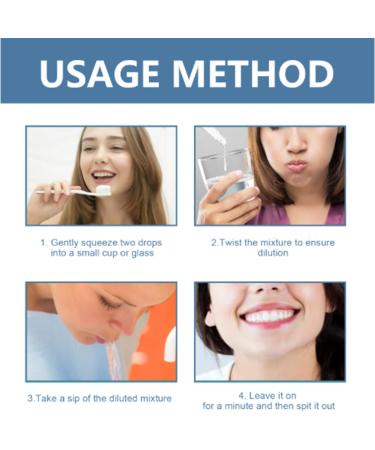 USAGE METHOD

1. Gently squeeze two drops into a small cup or glass

2.Twist the mixture to ensure dilution

3.Take a sip of the diluted mixture

4. Leave it on for a minute and then spit it out