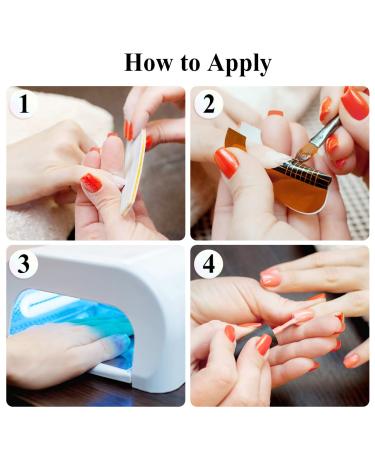 How to Apply

1

2

3

4