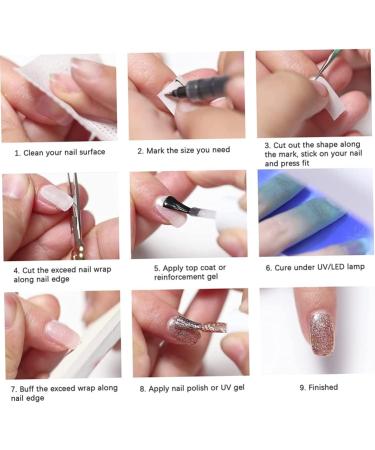 1. Clean your nail surface

2. Mark the size you need

3. Cut out the shape along the mark, stick on your nail and press fit

4. Cut the exceed nail wrap along nail edge

5. Apply top coat or reinforcement gel

6. Cure under UV/LED lamp

7. Buff the exceed wrap along nail edge

8. Apply nail polish or UV gel

9. Finished