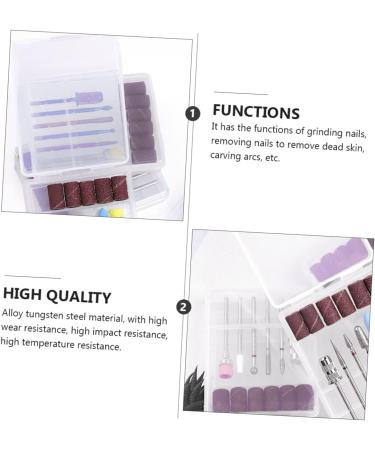 1 FUNCTIONS

It has the functions of grinding nails, removing nails to remove dead skin, carving arcs, etc.

HIGH QUALITY

Alloy tungsten steel material, with high wear resistance, high impact resistance, high temperature resistance.

2