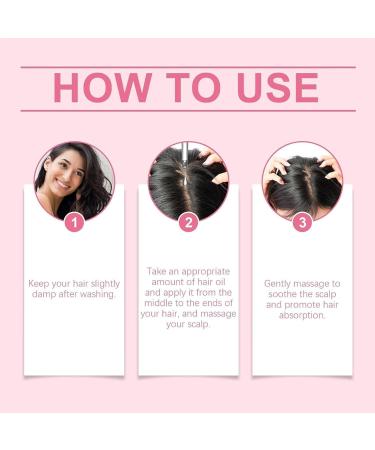 HOW TO USE

1

Keep your hair slightly damp after washing.

2

Take an appropriate amount of hair oil and apply it from the middle to the ends of your hair, and massage your scalp.

3

Gently massage to soothe the scalp and promote hair absorption.