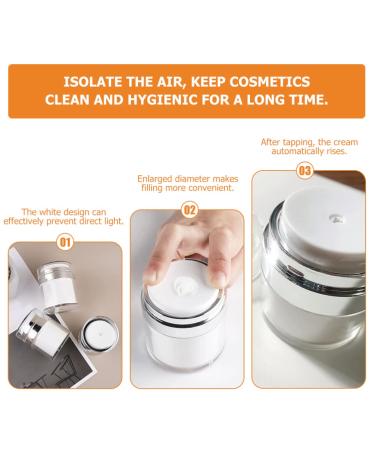 ISOLATE THE AIR, KEEP COSMETICS CLEAN AND HYGIENIC FOR A LONG TIME.

The white design can effectively prevent direct light.

01

Enlarged diameter makes filling more convenient.

02

After tapping, the cream automatically rises.

03