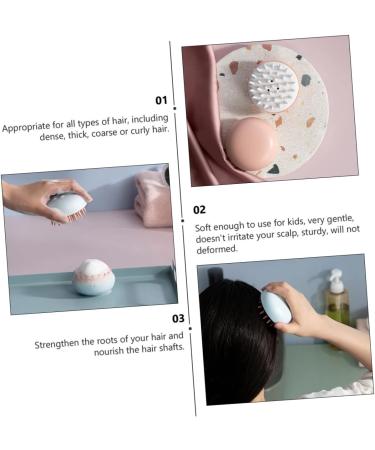 01

Appropriate for all types of hair, including dense, thick, coarse or curly hair.

02

Soft enough to use for kids, very gentle, doesn't irritate your scalp, sturdy, will not deformed.

03

Strengthen the roots of your hair and nourish the hair shafts.