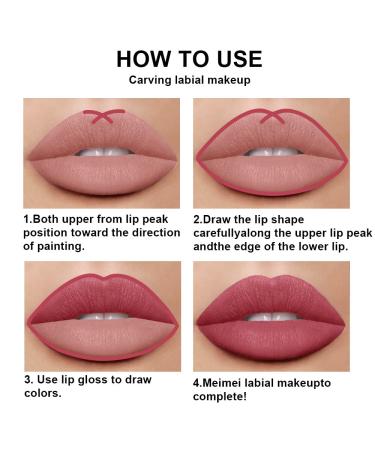 HOW TO USE
Carving labial makeup

1.Both upper from lip peak position toward the direction of painting.

2.Draw the lip shape carefullyalong the upper lip peak andthe edge of the lower lip.

3. Use lip gloss to draw colors.

4.Meimei labial makeupto complete!