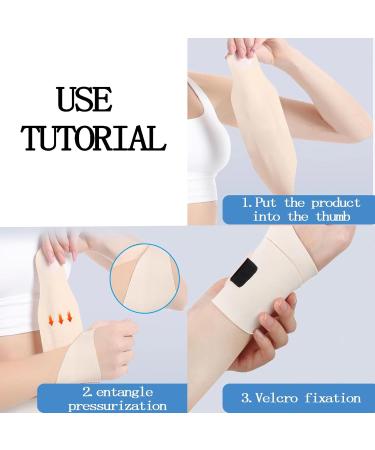 USE TUTORIAL

1. Put the product into the thumb

2. entangle pressurization

3. Velcro fixation