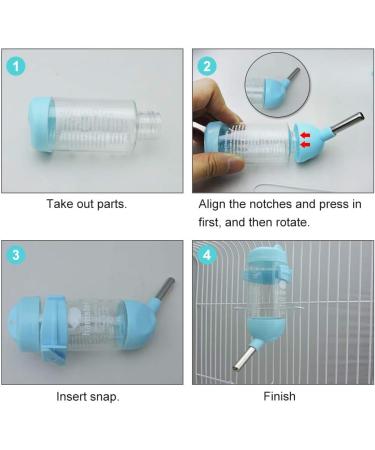 1

Take out parts.

2

Align the notches and press in first, and then rotate.

3

Insert snap.

4

Finish