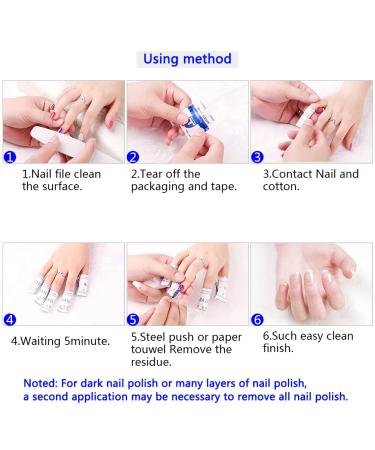 Using method

1

1.Nail file clean the surface.

2

2.Tear off the packaging and tape.

3

3.Contact Nail and cotton.

4

4.Waiting 5minute.

5

5.Steel push or paper touwel Remove the residue.

6

6.Such easy clean finish.

Noted: For dark nail polish or many layers of nail polish, a second application may be necessary to remove all nail polish.