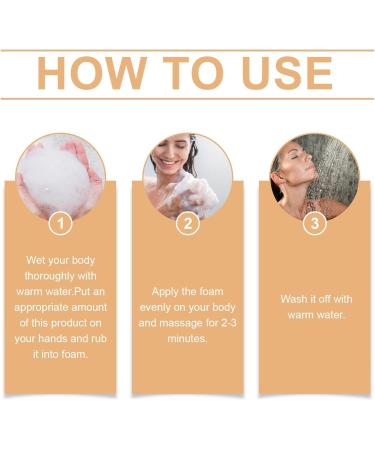 HOW TO USE

1

Wet your body thoroughly with warm water.Put an appropriate amount of this product on your hands and rub it into foam.

2

Apply the foam evenly on your body and massage for 2-3 minutes.

3

Wash it off with warm water.