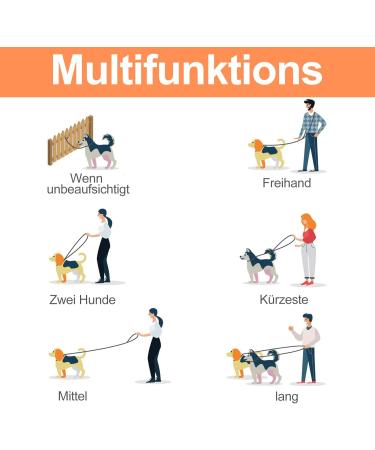 Multifunktions

Wenn unbeaufsichtigt

Freihand

Zwei Hunde

Kürzeste

Mittel

lang