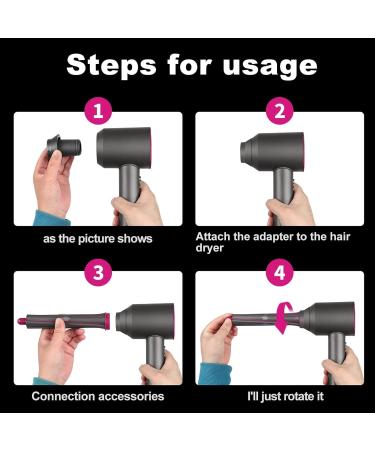 Steps for usage

1

as the picture shows

2

Attach the adapter to the hair dryer

3

Connection accessories

4

I'll just rotate it