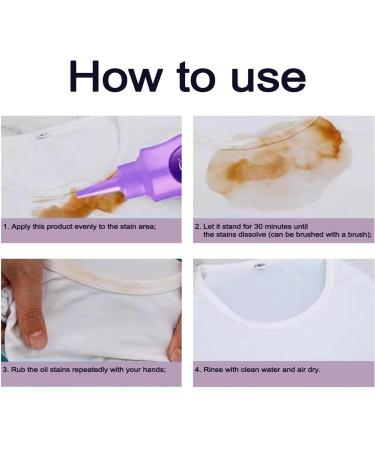 How to use

1. Apply this product evenly to the stain area;

2. Let it stand for 30 minutes until the stains dissolve (can be brushed with a brush);

3. Rub the oil stains repeatedly with your hands;

4. Rinse with clean water and air dry.