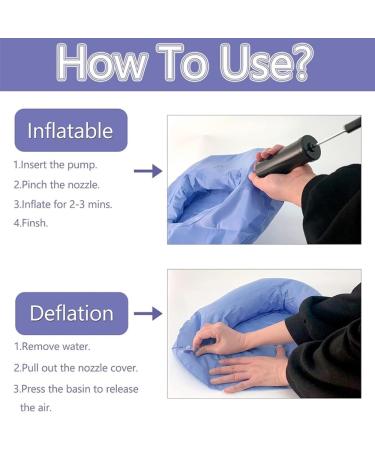 How To Use?

Inflatable

1.Insert the pump.
2.Pinch the nozzle.
3.Inflate for 2-3 mins.
4.Finsh.

Deflation

1.Remove water.
2.Pull out the nozzle cover.
3.Press the basin to release the air.