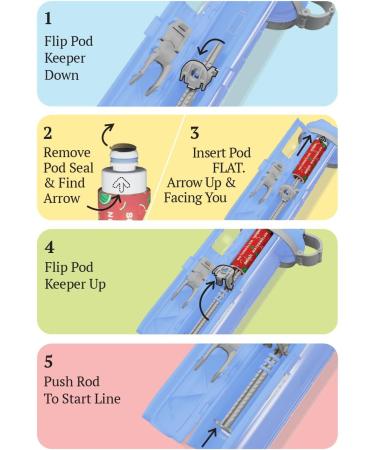 1
Flip Pod Keeper Down

2
Remove Pod Seal & Find Arrow

3
Insert Pod FLAT. Arrow Up & Facing You

4
Flip Pod Keeper Up

5
Push Rod To Start Line