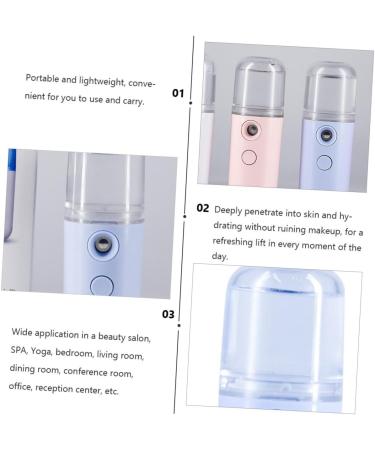 Portable and lightweight, convenient for you to use and carry.

01

02 Deeply penetrate into skin and hydrating without ruining makeup, for a refreshing lift in every moment of the day.

03

Wide application in a beauty salon, SPA, Yoga, bedroom, living room, dining room, conference room, office, reception center, etc.