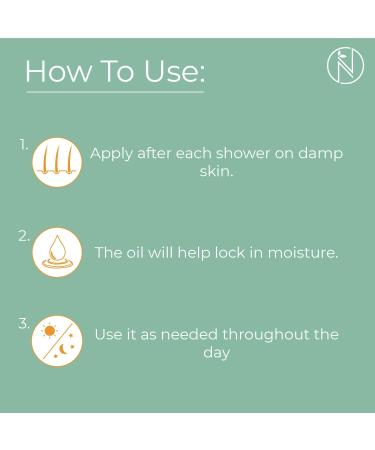 How To Use:

N

1. Apply after each shower on damp skin.

2. The oil will help lock in moisture.

3. Use it as needed throughout the day