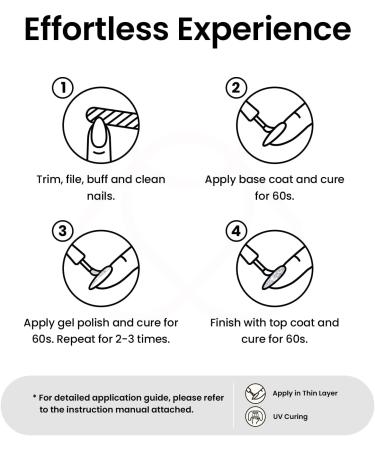 Effortless Experience

1

Trim, file, buff and clean nails.

2

Apply base coat and cure for 60s.

3

Apply gel polish and cure for 60s. Repeat for 2-3 times.

4

Finish with top coat and cure for 60s.

* For detailed application guide, please refer to the instruction manual attached.

Apply in Thin Layer

UV Curing