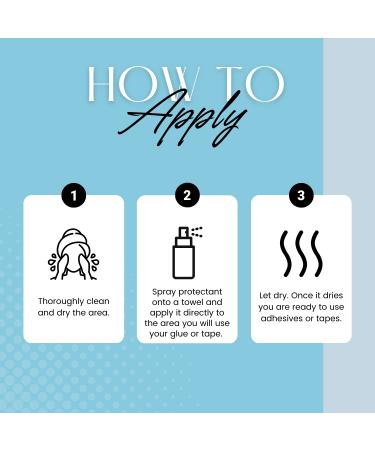 HOW TO
Apply

1
Thoroughly clean and dry the area.

2
Spray protectant onto a towel and apply it directly to the area you will use your glue or tape.

3
Let dry. Once it dries you are ready to use adhesives or tapes.