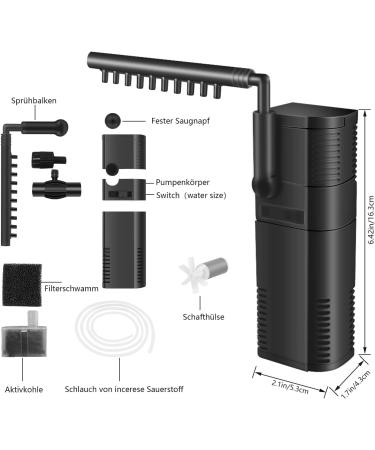 Sprühbalken

Fester Saugnapf

Pumpenkörper

Switch (water size)

Filterschwamm

Schafthülse

Aktivkohle

Schlauch von incerese Sauerstoff

6.42in/16.3cm

2.1in/5.3cm

1.7in/4.3cm