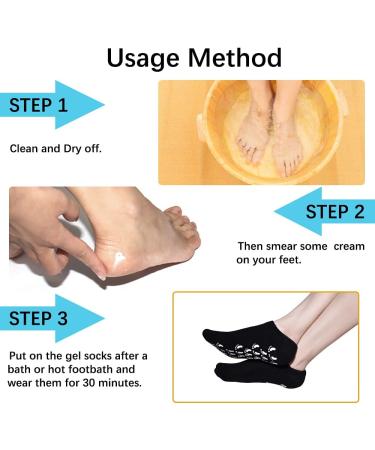 Usage Method

STEP 1

Clean and Dry off.

STEP 2

Then smear some cream on your feet.

STEP 3

Put on the gel socks after a bath or hot footbath and wear them for 30 minutes.