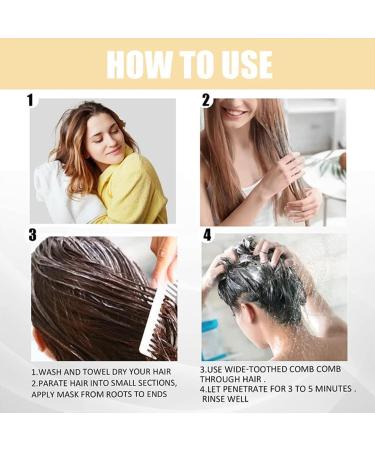 HOW TO USE

1

2

3

4

1.WASH AND TOWEL DRY YOUR HAIR
2.PARATE HAIR INTO SMALL SECTIONS, APPLY MASK FROM ROOTS TO ENDS

3.USE WIDE-TOOTHED COMB COMB THROUGH HAIR .
4.LET PENETRATE FOR 3 TO 5 MINUTES . RINSE WELL