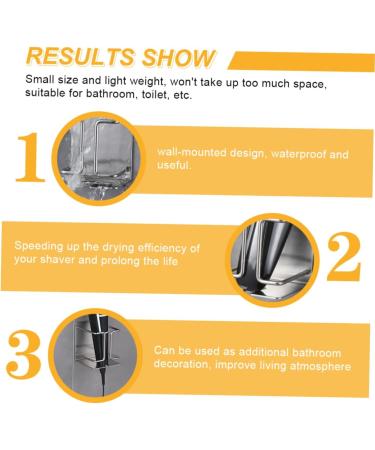 RESULTS SHOW

Small size and light weight, won't take up too much space, suitable for bathroom, toilet, etc.

1

wall-mounted design, waterproof and useful.

Speeding up the drying efficiency of your shaver and prolong the life

2

3

Can be used as additional bathroom decoration, improve living atmosphere