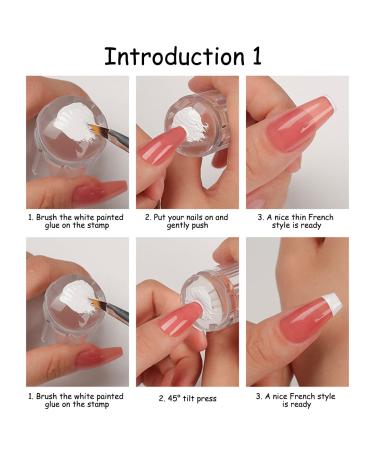 Introduction 1

1. Brush the white painted glue on the stamp

2. Put your nails on and gently push

3. A nice thin French style is ready

1. Brush the white painted glue on the stamp

2. 45° tilt press

3. A nice French style is ready