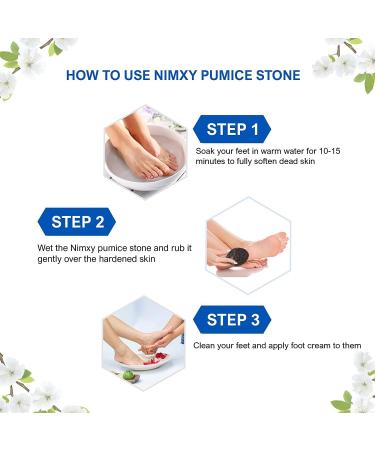 HOW TO USE NIMXY PUMICE STONE

STEP 1

Soak your feet in warm water for 10-15 minutes to fully soften dead skin

STEP 2

Wet the Nimxy pumice stone and rub it gently over the hardened skin

STEP 3

Clean your feet and apply foot cream to them