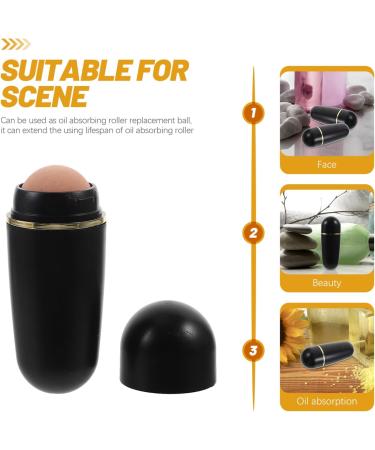 SUITABLE FOR SCENE

Can be used as oil absorbing roller replacement ball, it can extend the using lifespan of oil absorbing roller

1

Face

2

Beauty

3

Oil absorption