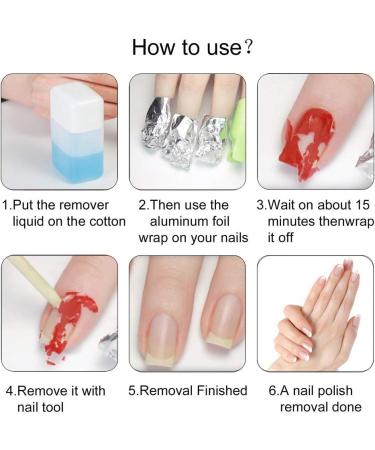 How to use?

1.Put the remover liquid on the cotton

2.Then use the aluminum foil wrap on your nails

3.Wait on about 15 minutes thenwrap it off

4.Remove it with nail tool

5.Removal Finished

6.A nail polish removal done