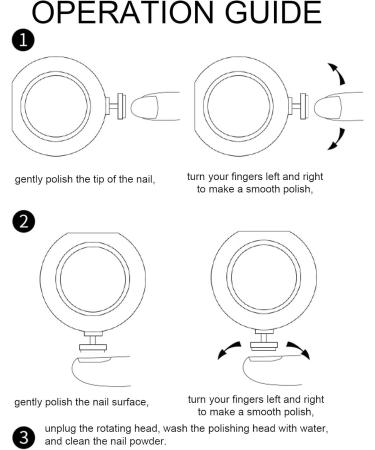 OPERATION GUIDE

1

gently polish the tip of the nail,

turn your fingers left and right to make a smooth polish,

2

gently polish the nail surface,

turn your fingers left and right to make a smooth polish,

3 unplug the rotating head, wash the polishing head with water, and clean the nail powder.