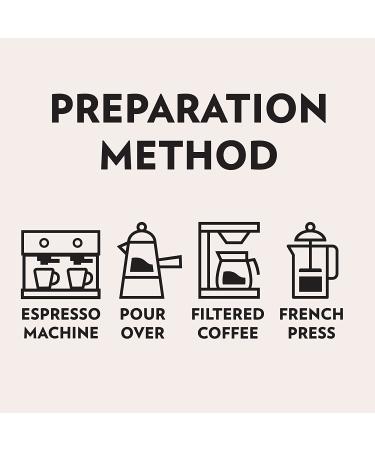 PREPARATION METHOD

ESPRESSO MACHINE

POUR OVER

FILTERED COFFEE

FRENCH PRESS