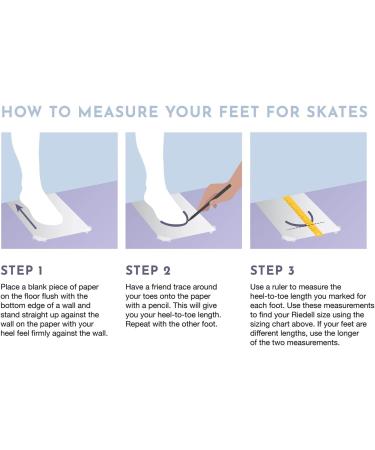 HOW TO MEASURE YOUR FEET FOR SKATES

STEP 1

Place a blank piece of paper on the floor flush with the bottom edge of a wall and stand straight up against the wall on the paper with your heel feel firmly against the wall.

STEP 2

Have a friend trace around your toes onto the paper with a pencil. This will give you your heel-to-toe length. Repeat with the other foot.

STEP 3

Use a ruler to measure the heel-to-toe length you marked for each foot. Use these measurements to find your Riedell size using the sizing chart above. If your feet are different lengths, use the longer of the two measurements.