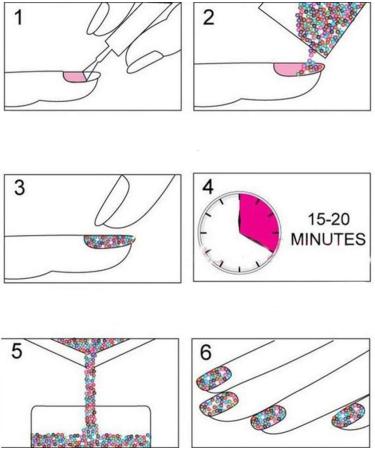 1

2

3

4

15-20
MINUTES

5

6