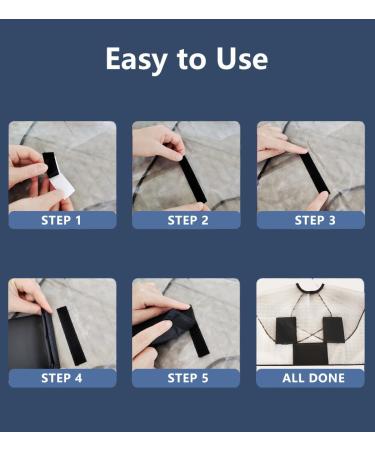 Easy to Use

STEP 1

STEP 2

STEP 3

STEP 4

STEP 5

ALL DONE